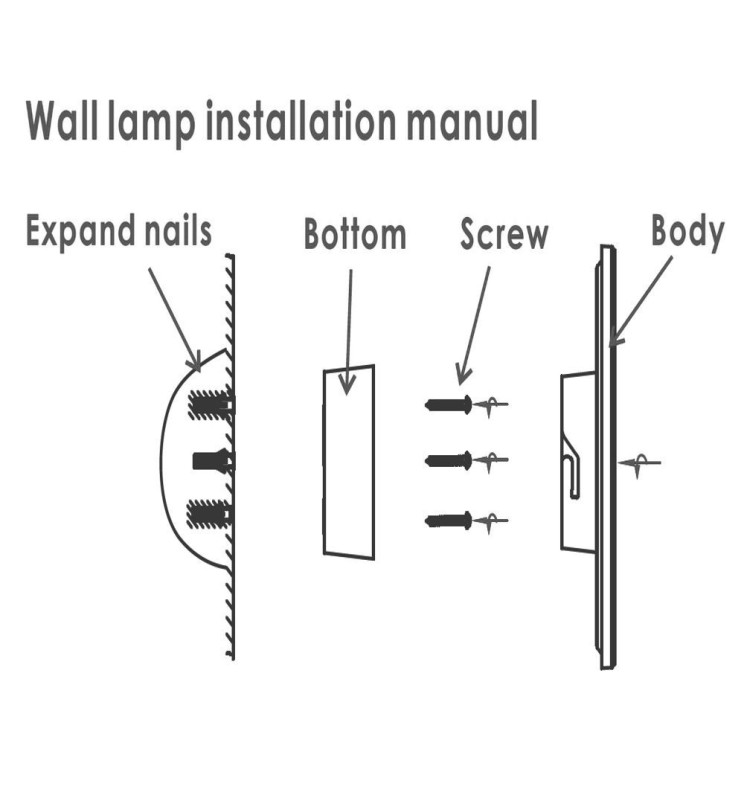 Wall lamp installation manual

Expand nails

Bottom

Screw

Body