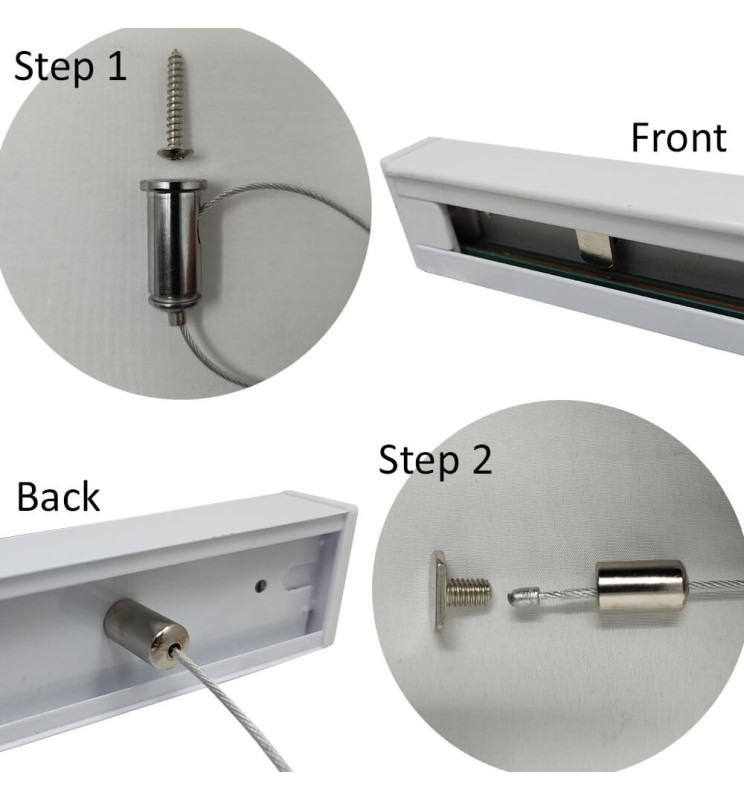 Step 1

Front

Back

Step 2