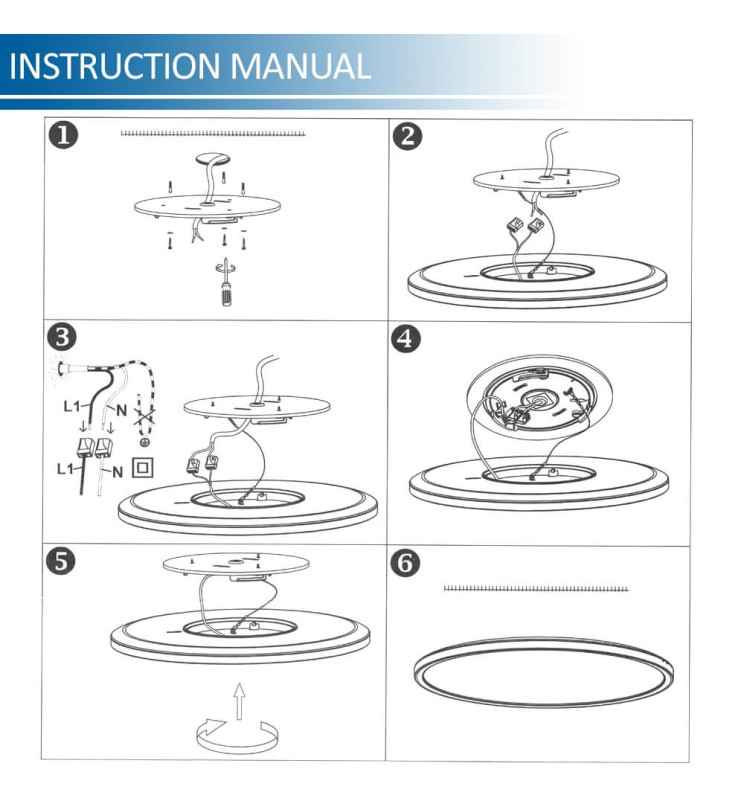 INSTRUCTION MANUAL

1

2

3

L1
N
L1
N

4

5

6